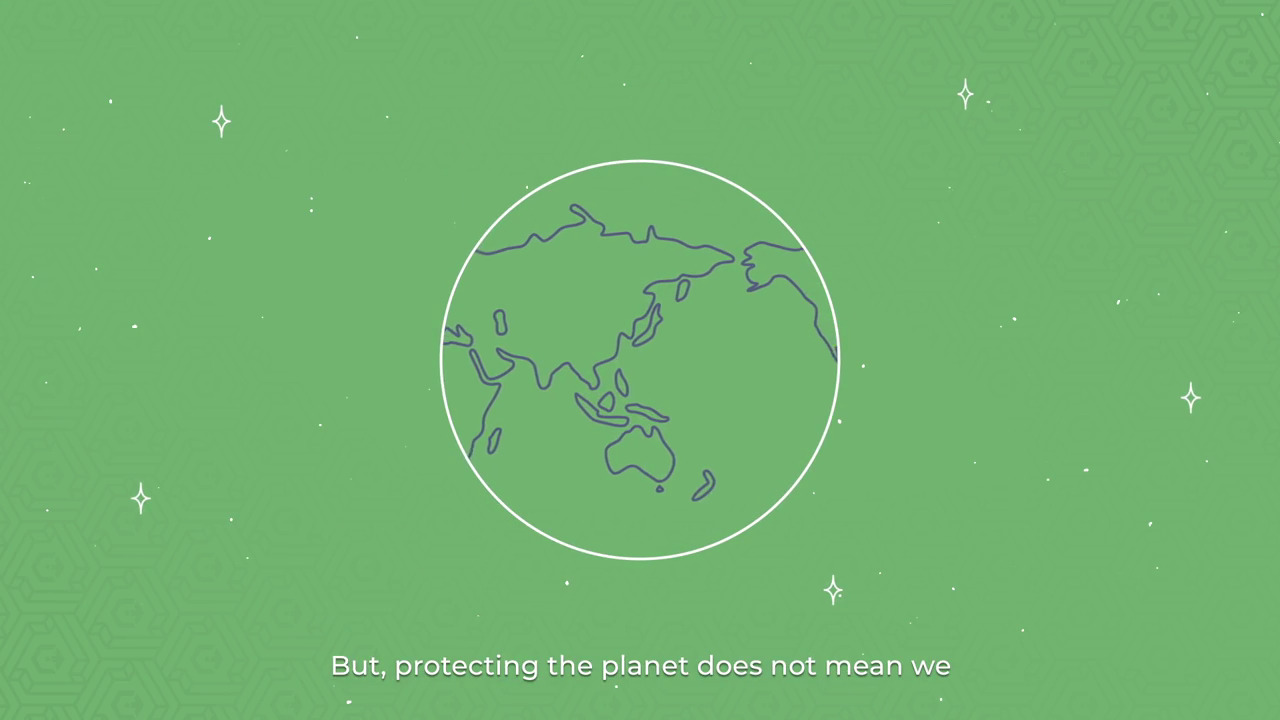 But, protecting the planet does not mean we