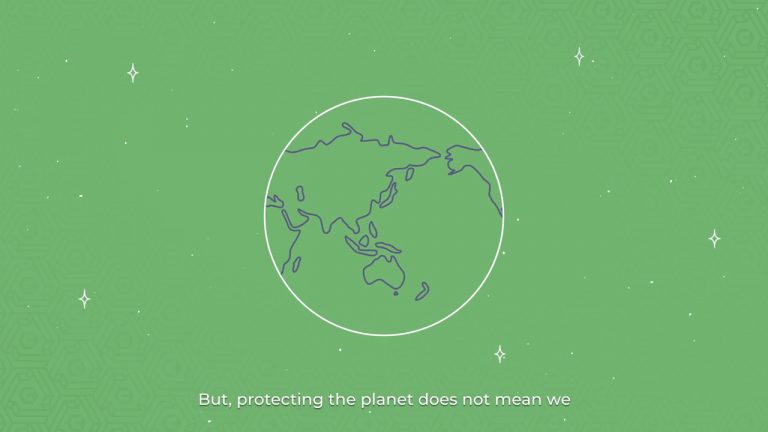 But, protecting the planet does not mean we