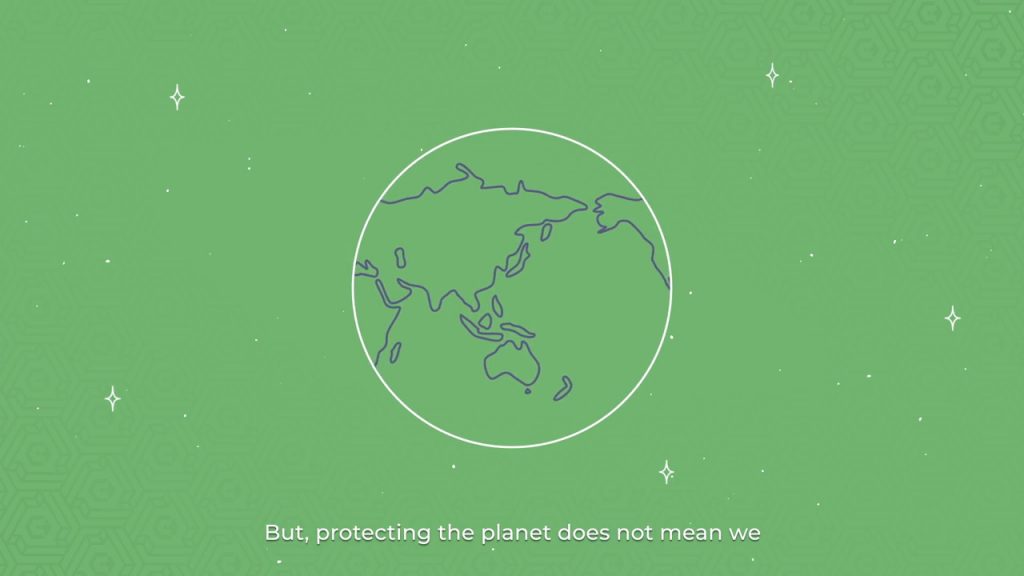 But, protecting the planet does not mean we